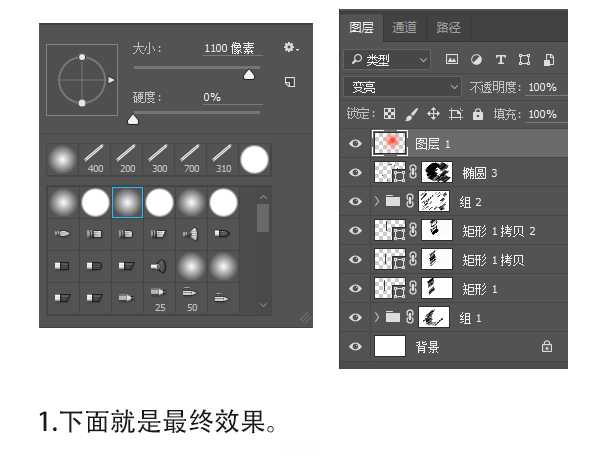 大小: 1100 像素

硬度: 0%

400 200 300 700 310

25 50

图层 通道 路径

类型

变亮 不透明度: 100%

锁定: 填充: 100%

图层 1

椭圆 3

组 2

矩形 1 拷贝 2

矩形 1 拷贝

矩形 1

组 1

背景

1.下面就是最终效果。